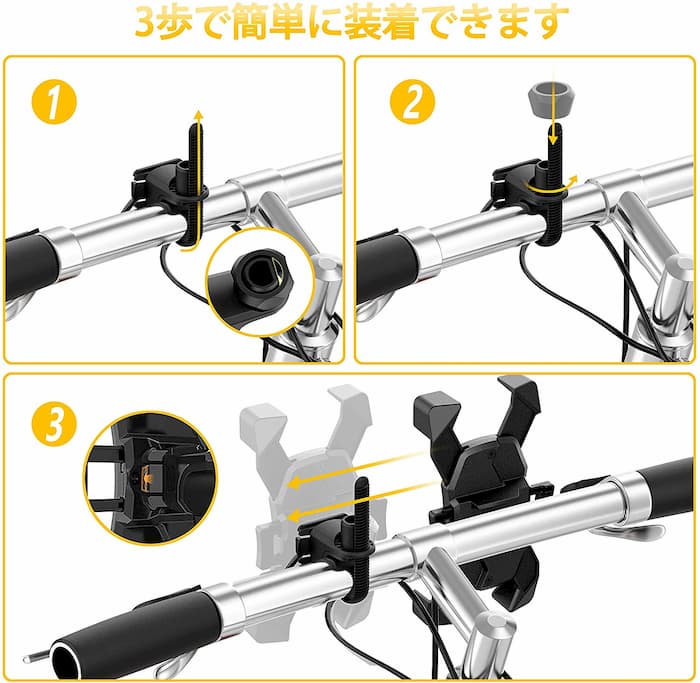 3歩で簡単に装着できます

1

2

3